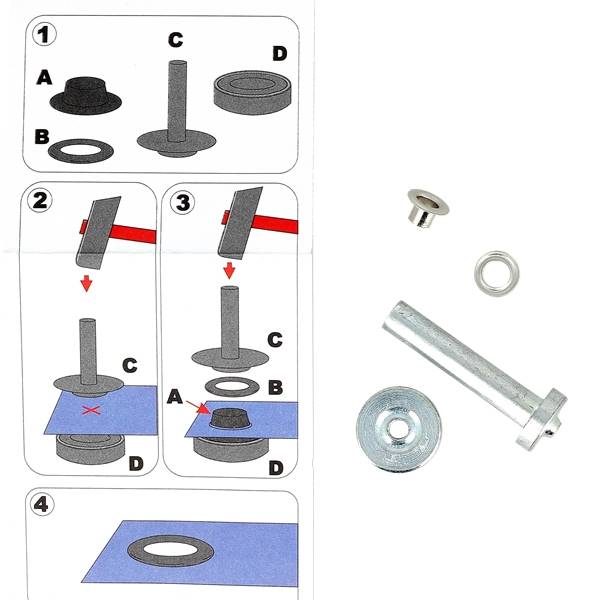 1
A
B
C
D

2
C
D

3
C
B
A
D

4