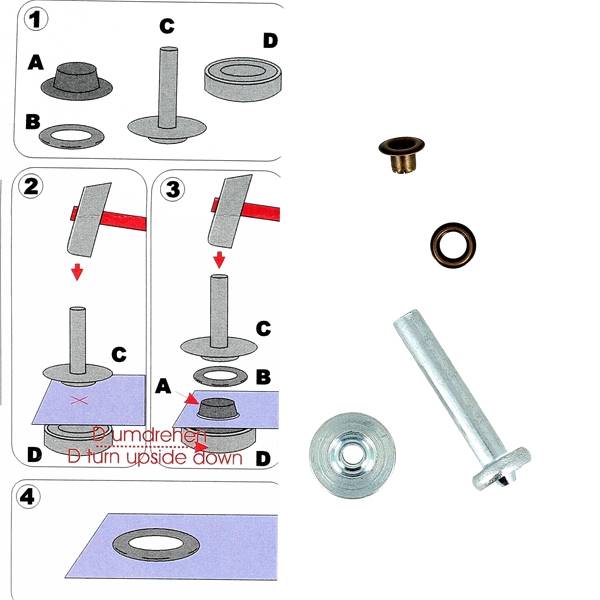 1
A
B
C
D

2
C
D

3
C
B
A
D

D umdrehen
D turn upside down

4