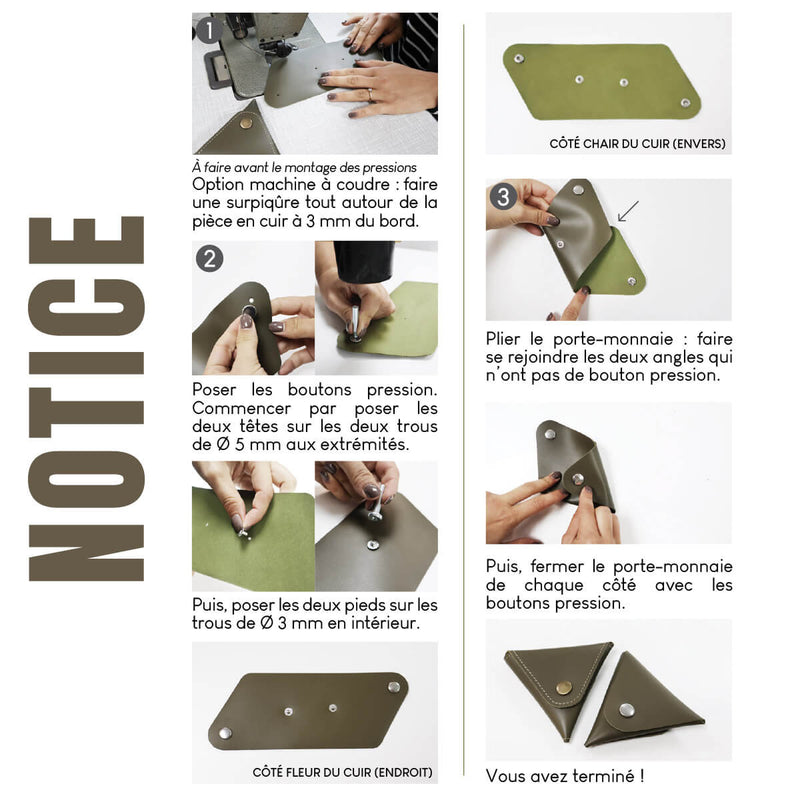 NOTICE

1

À faire avant le montage des pressions
Option machine à coudre : faire une surpiqûre tout autour de la pièce en cuir à 3 mm du bord.

2

Poser les boutons pression. Commencer par poser les deux têtes sur les deux trous de Ø 5 mm aux extrémités.

Puis, poser les deux pieds sur les trous de Ø 3 mm en intérieur.

CÔTÉ FLEUR DU CUIR (ENDROIT)

CÔTÉ CHAIR DU CUIR (ENVERS)

3

Plier le porte-monnaie : faire se rejoindre les deux angles qui n'ont pas de bouton pression.

Puis, fermer le porte-monnaie de chaque côté avec les boutons pression.

Vous avez terminé !