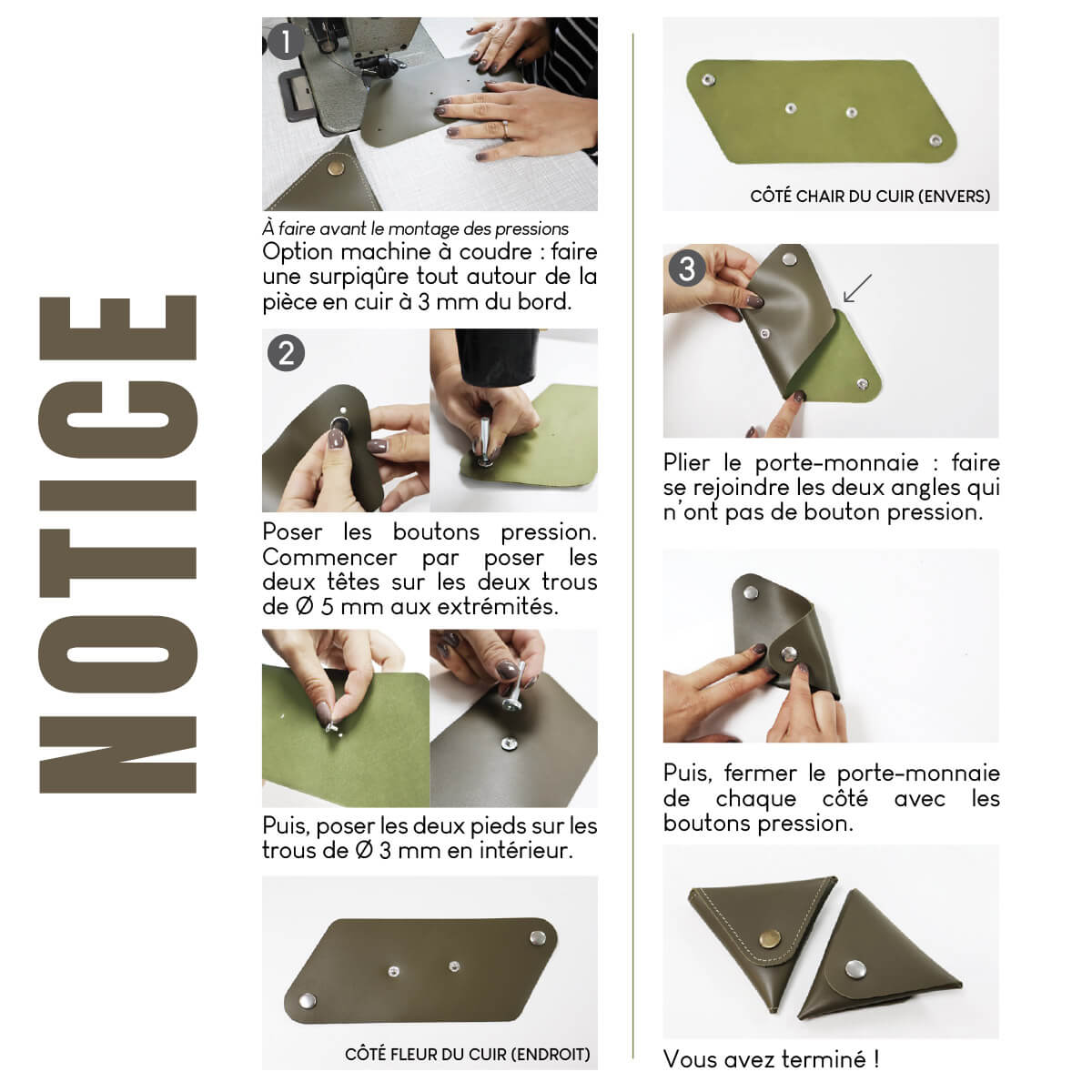 NOTICE

1

À faire avant le montage des pressions
Option machine à coudre : faire une surpiqûre tout autour de la pièce en cuir à 3 mm du bord.

2

Poser les boutons pression. Commencer par poser les deux têtes sur les deux trous de Ø 5 mm aux extrémités.

Puis, poser les deux pieds sur les trous de Ø 3 mm en intérieur.

CÔTÉ FLEUR DU CUIR (ENDROIT)

CÔTÉ CHAIR DU CUIR (ENVERS)

3

Plier le porte-monnaie : faire se rejoindre les deux angles qui n'ont pas de bouton pression.

Puis, fermer le porte-monnaie de chaque côté avec les boutons pression.

Vous avez terminé !