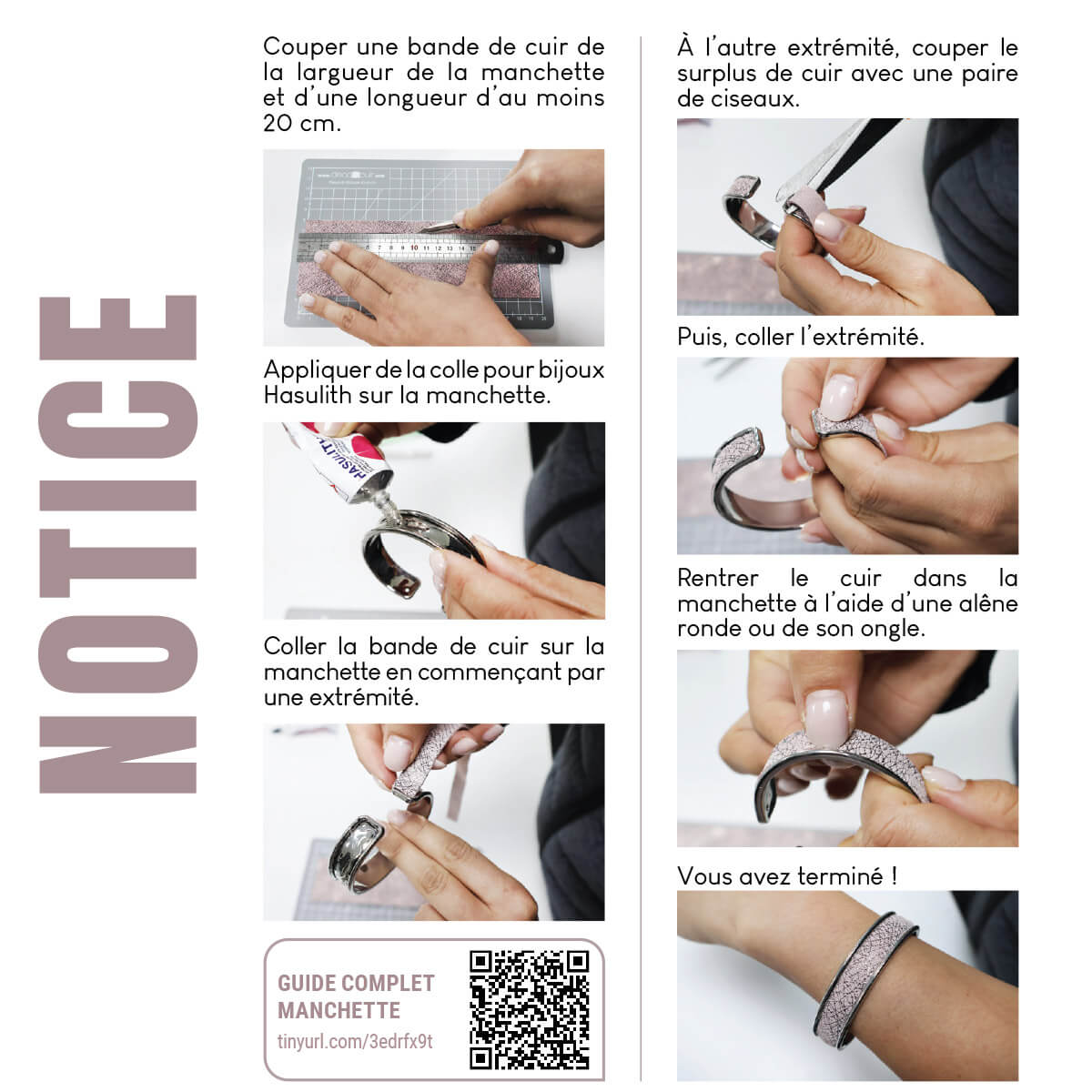 NOTICE

Couper une bande de cuir de la largueur de la manchette et d'une longueur d'au moins 20 cm.

Appliquer de la colle pour bijoux Hasulith sur la manchette.

HASULITH

Coller la bande de cuir sur la manchette en commençant par une extrémité.

GUIDE COMPLET MANCHETTE
tinyurl.com/3edrfx9t

À l'autre extrémité, couper le surplus de cuir avec une paire de ciseaux.

Puis, coller l'extrémité.

Rentrer le cuir dans la manchette à l'aide d'une alêne ronde ou de son ongle.

Vous avez terminé !